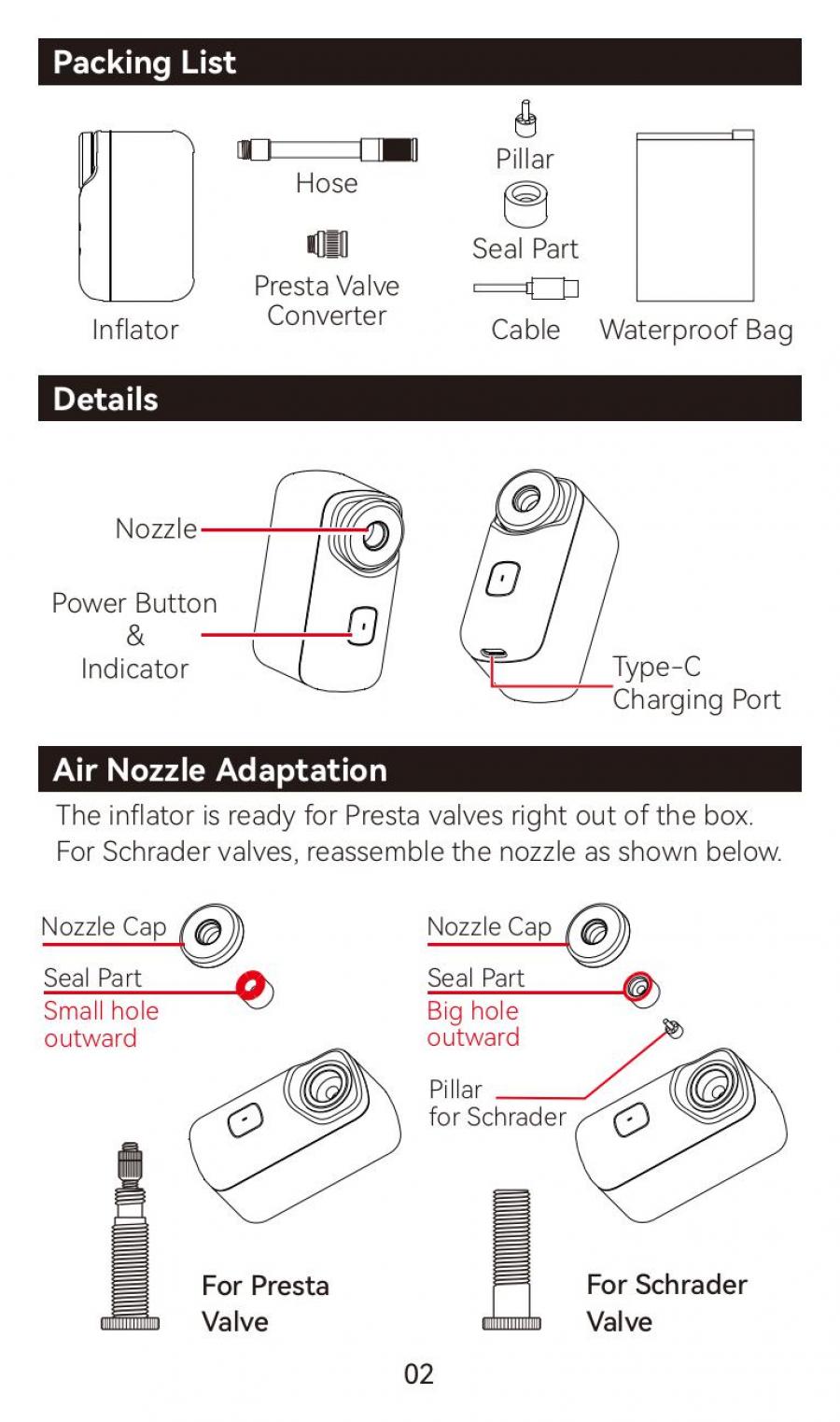 Packing List

Inflator

Hose

Presta Valve Converter

Pillar

Seal Part

Cable

Waterproof Bag

Details

Nozzle

Power Button & Indicator

Type-C Charging Port

Air Nozzle Adaptation

The inflator is ready for Presta valves right out of the box. For Schrader valves, reassemble the nozzle as shown below.

Nozzle Cap

Seal Part

Small hole outward

For Presta Valve

Nozzle Cap

Seal Part

Big hole outward

Pillar for Schrader

For Schrader Valve

02