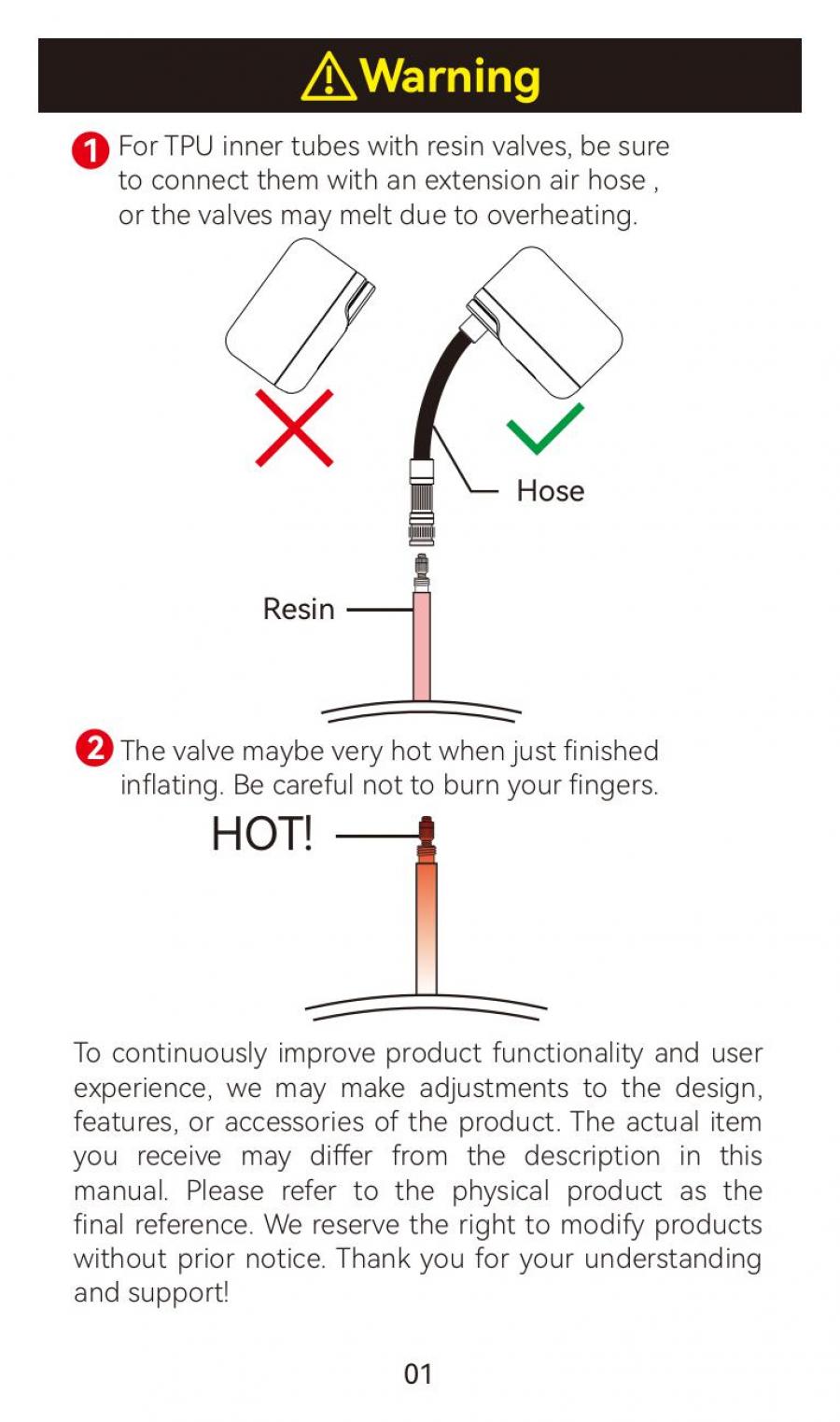 Warning

1 For TPU inner tubes with resin valves, be sure to connect them with an extension air hose , or the valves may melt due to overheating.

Hose

Resin

2 The valve maybe very hot when just finished inflating. Be careful not to burn your fingers.

HOT!

To continuously improve product functionality and user experience, we may make adjustments to the design, features, or accessories of the product. The actual item you receive may differ from the description in this manual. Please refer to the physical product as the final reference. We reserve the right to modify products without prior notice. Thank you for your understanding and support!

01